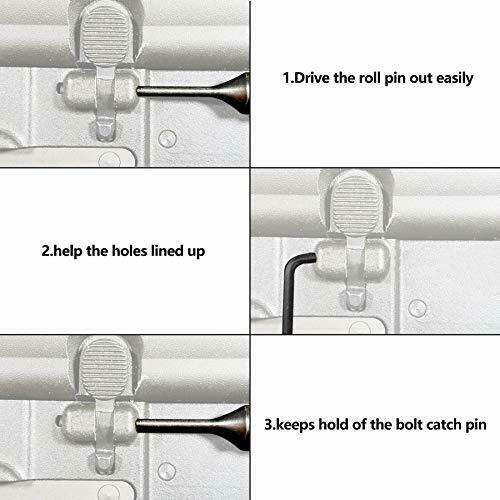 1.Drive the roll pin out easily

2.help the holes lined up

3.keeps hold of the bolt catch pin